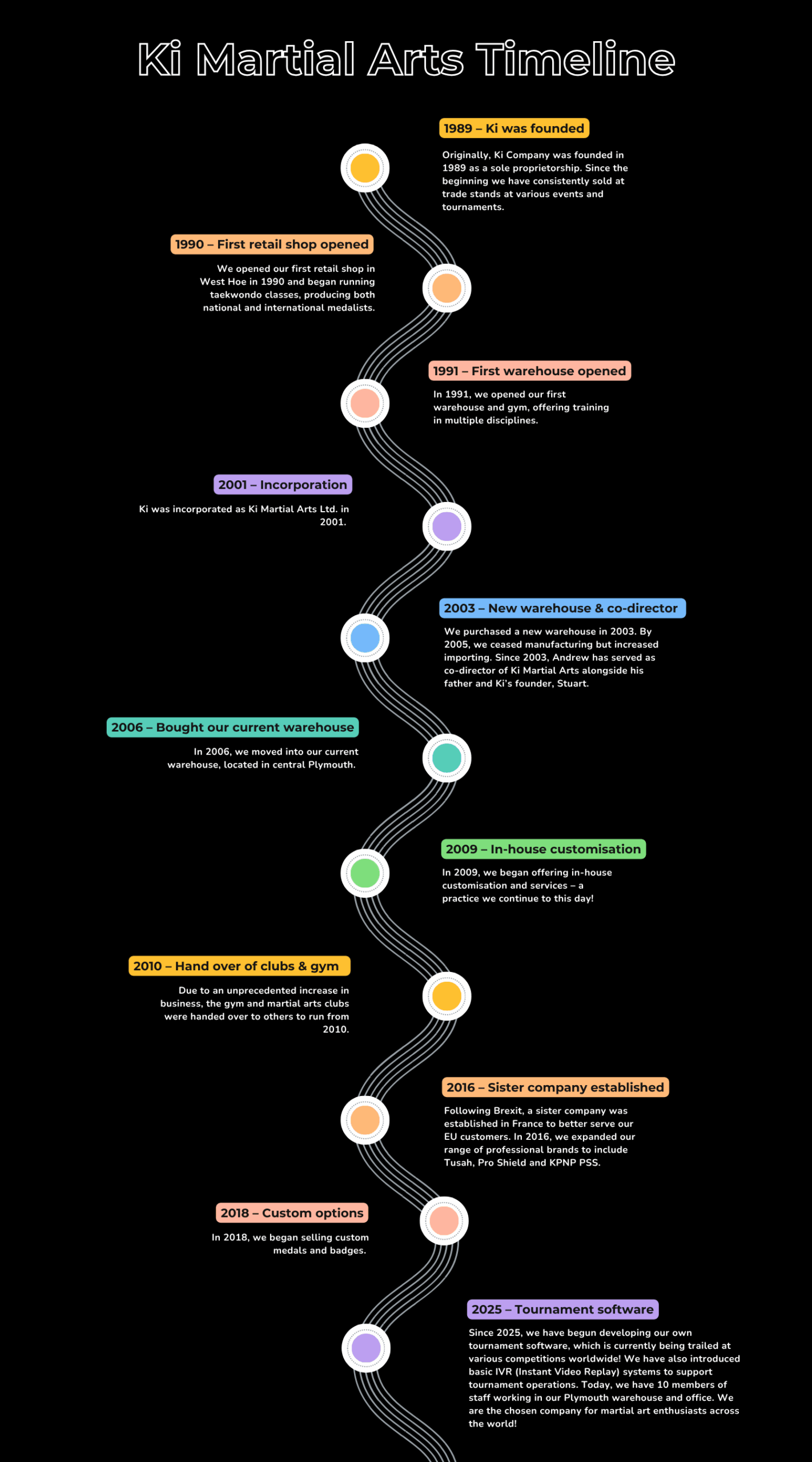 Ki Martial Arts Timeline

1989 – Ki was founded

Originally, Ki Company was founded in 1989 as a sole proprietorship. Since the beginning we have consistently sold at trade stands at various events and tournaments.

1990 – First retail shop opened

We opened our first retail shop in West Hoe in 1990 and began running taekwondo classes, producing both national and international medalists.

1991 – First warehouse opened

In 1991, we opened our first warehouse and gym, offering training in multiple disciplines.

2001 – Incorporation

Ki was incorporated as Ki Martial Arts Ltd. in 2001.

2003 – New warehouse & co-director

We purchased a new warehouse in 2003. By 2005, we ceased manufacturing but increased importing. Since 2003, Andrew has served as co-director of Ki Martial Arts alongside his father and Ki's founder, Stuart.

2006 – Bought our current warehouse

In 2006, we moved into our current warehouse, located in central Plymouth.

2009 – In-house customisation

In 2009, we began offering in-house customisation and services – a practice we continue to this day!

2010 – Hand over of clubs & gym

Due to an unprecedented increase in business, the gym and martial arts clubs were handed over to others to run from 2010.

2016 – Sister company established

Following Brexit, a sister company was established in France to better serve our EU customers. In 2016, we expanded our range of professional brands to include Tusah, Pro Shield and KPNP PSS.

2018 – Custom options

In 2018, we began selling custom medals and badges.

2025 – Tournament software

Since 2025, we have begun developing our own tournament software, which is currently being trailed at various competitions worldwide! We have also introduced basic IVR (Instant Video Replay) systems to support tournament operations. Today, we have 10 members of staff working in our Plymouth warehouse and office. We are the chosen company for martial art enthusiasts across the world!